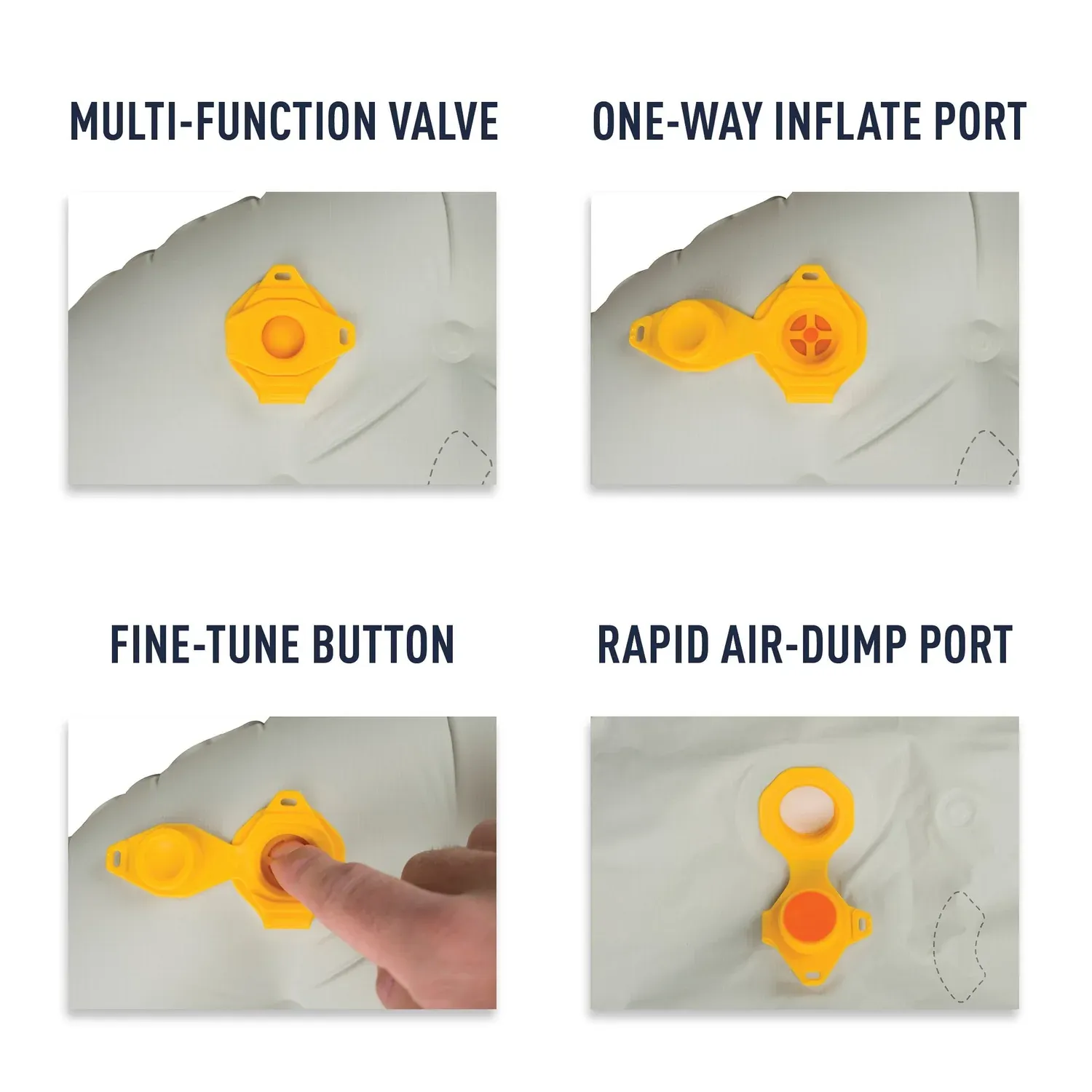 MULTI-FUNCTION VALVE

ONE-WAY INFLATE PORT

FINE-TUNE BUTTON

RAPID AIR-DUMP PORT